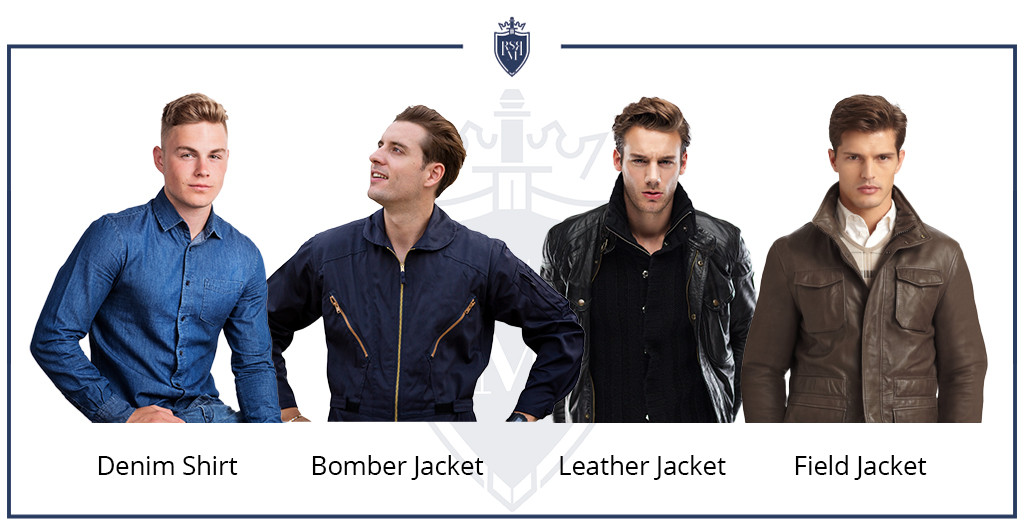 RM

Denim Shirt

Bomber Jacket

Leather Jacket

Field Jacket